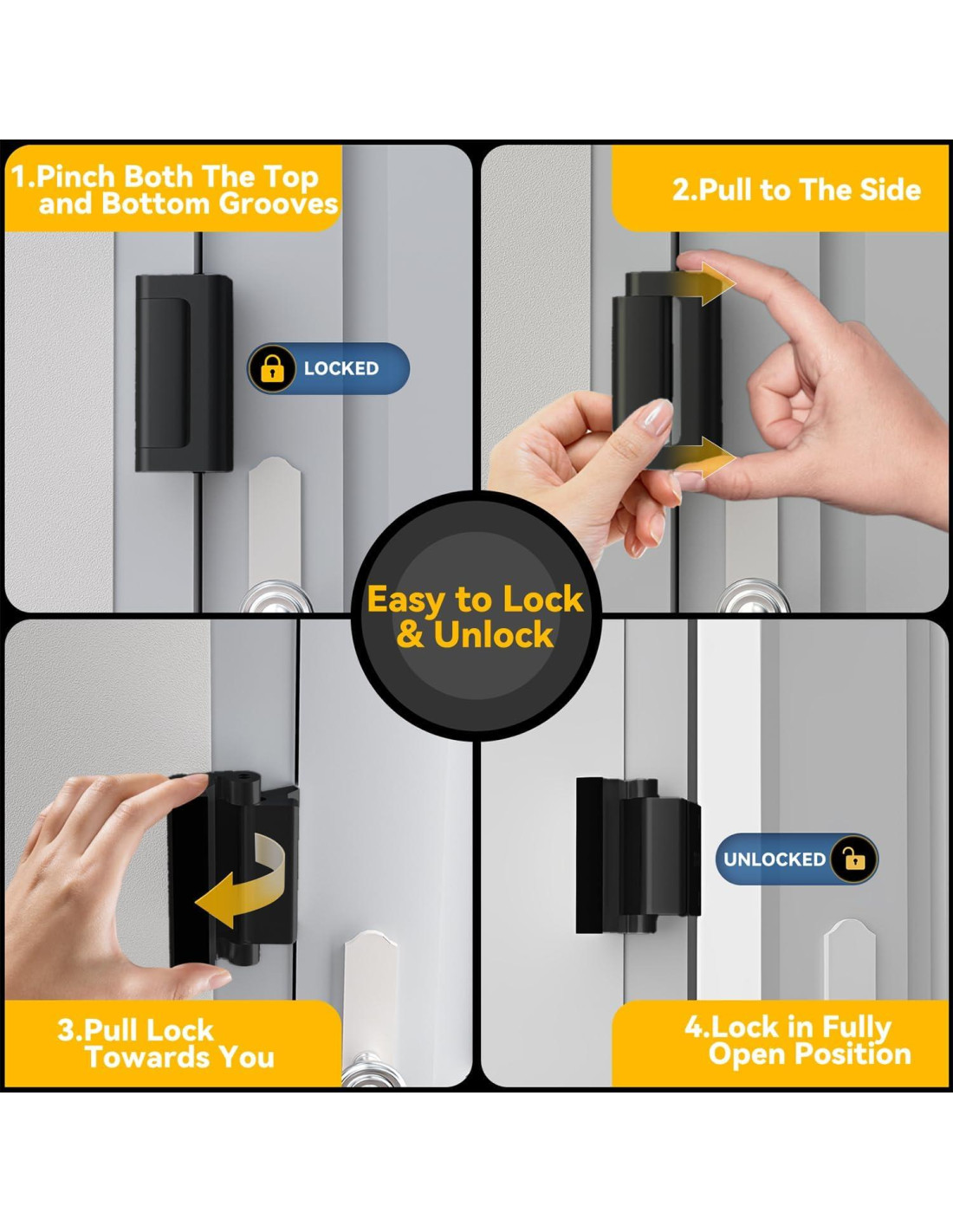 1.Pinch Both The Top and Bottom Grooves

LOCKED

2.Pull to The Side

Easy to Lock & Unlock

3.Pull Lock Towards You

UNLOCKED

4.Lock in Fully Open Position