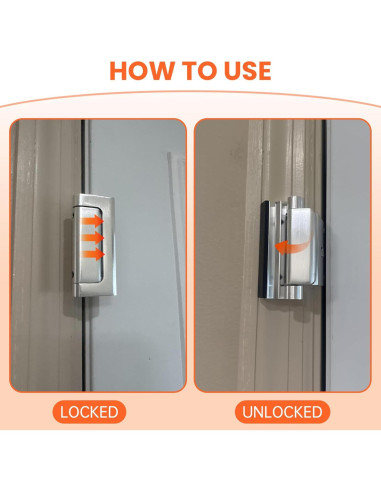 HOW TO USE

LOCKED

UNLOCKED