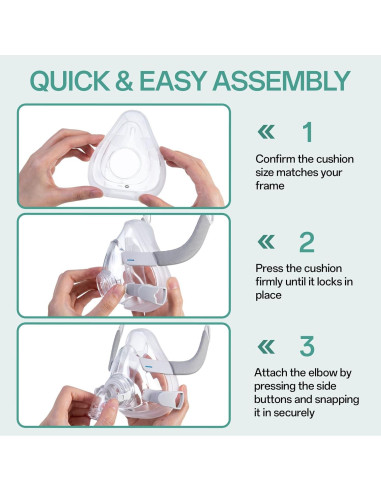 QUICK & EASY ASSEMBLY

« 1

Confirm the cushion size matches your frame

« 2

Press the cushion firmly until it locks in place

« 3

Attach the elbow by pressing the side buttons and snapping it in securely