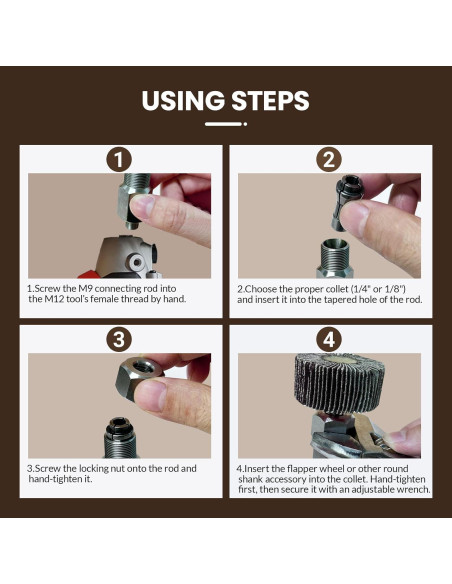 USING STEPS

1

1.Screw the M9 connecting rod into the M12 tool's female thread by hand.

2

2.Choose the proper collet (1/4" or 1/8") and insert it into the tapered hole of the rod.

3

3.Screw the locking nut onto the rod and hand-tighten it.

4

4.Insert the flapper wheel or other round shank accessory into the collet. Hand-tighten first, then secure it with an adjustable wrench.