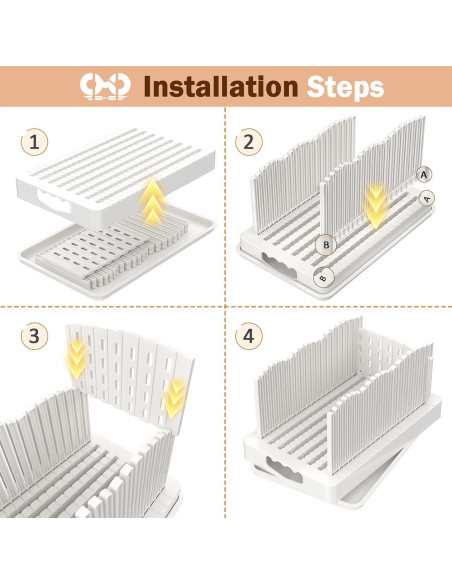 Installation Steps

1

2

A

A

B

B

3

4