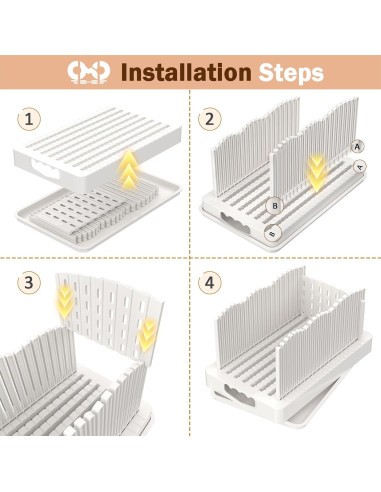 Installation Steps

1

2

A

A

B

B

3

4