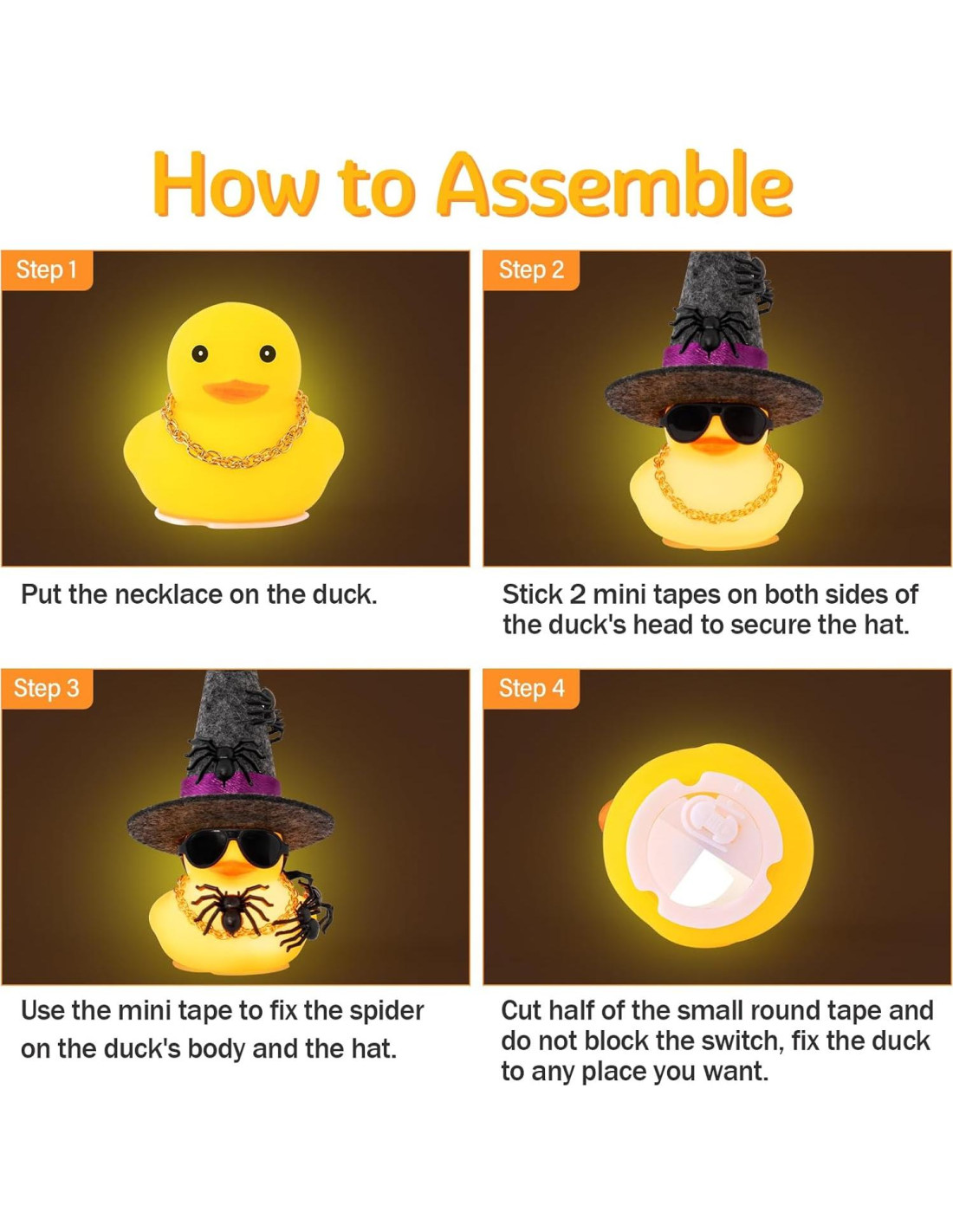 How to Assemble

Step 1

Put the necklace on the duck.

Step 2

Stick 2 mini tapes on both sides of the duck's head to secure the hat.

Step 3

Use the mini tape to fix the spider on the duck's body and the hat.

Step 4

Cut half of the small round tape and do not block the switch, fix the duck to any place you want.