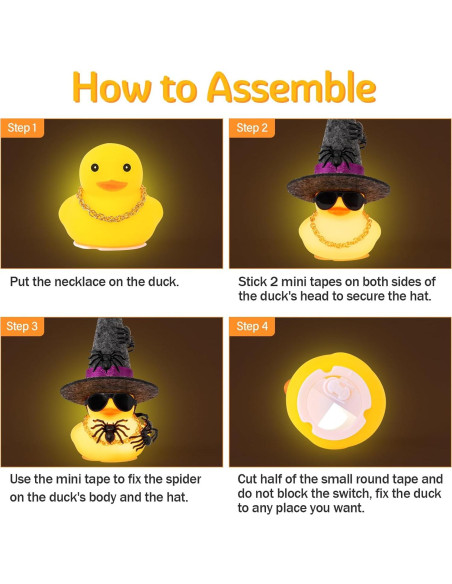 How to Assemble

Step 1

Put the necklace on the duck.

Step 2

Stick 2 mini tapes on both sides of the duck's head to secure the hat.

Step 3

Use the mini tape to fix the spider on the duck's body and the hat.

Step 4

Cut half of the small round tape and do not block the switch, fix the duck to any place you want.