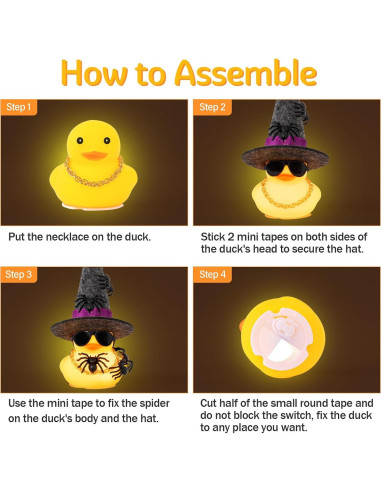 How to Assemble

Step 1

Put the necklace on the duck.

Step 2

Stick 2 mini tapes on both sides of the duck's head to secure the hat.

Step 3

Use the mini tape to fix the spider on the duck's body and the hat.

Step 4

Cut half of the small round tape and do not block the switch, fix the duck to any place you want.