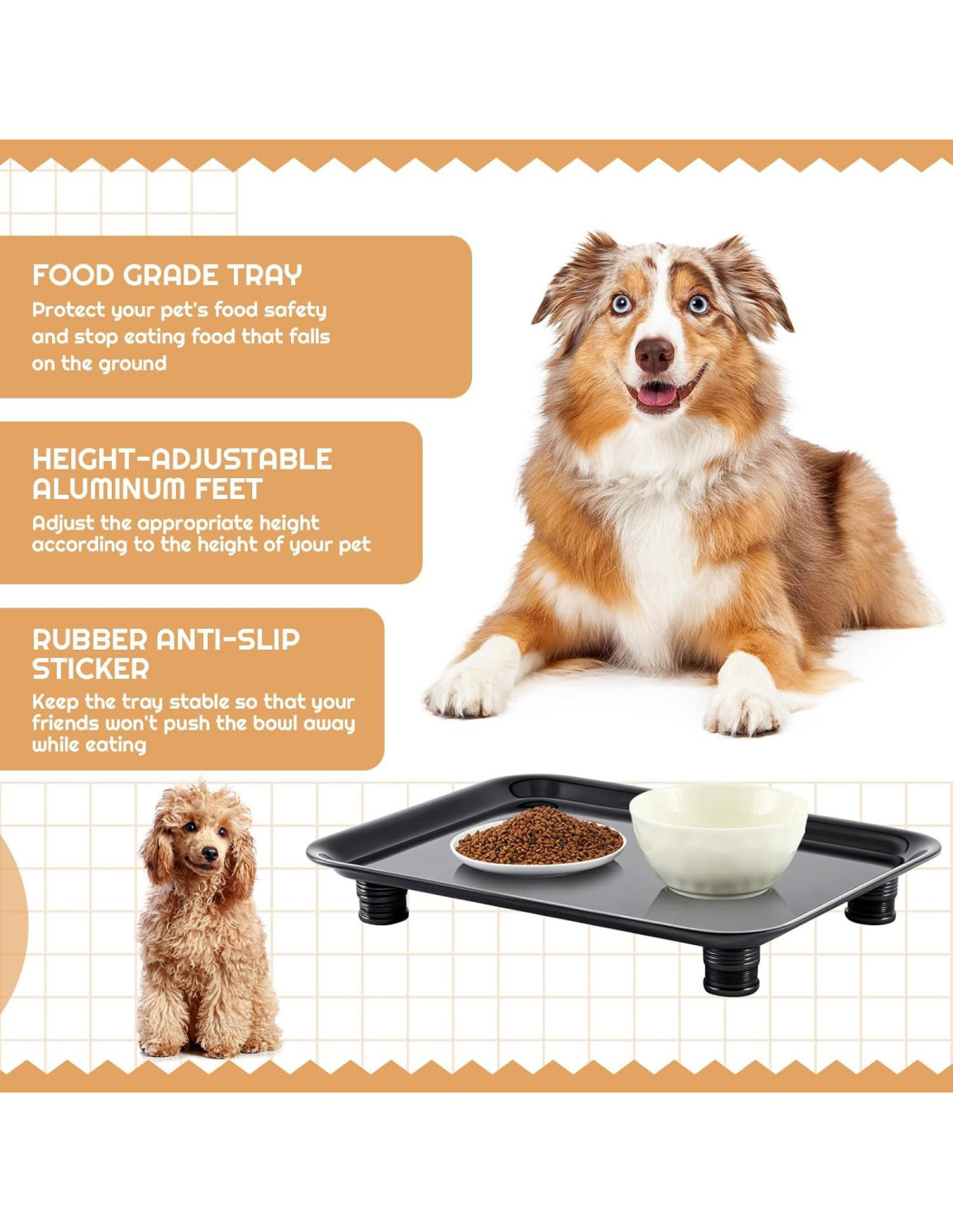 FOOD GRADE TRAY

Protect your pet's food safety and stop eating food that falls on the ground

HEIGHT-ADJUSTABLE ALUMINUM FEET

Adjust the appropriate height according to the height of your pet

RUBBER ANTI-SLIP STICKER

Keep the tray stable so that your friends won't push the bowl away while eating