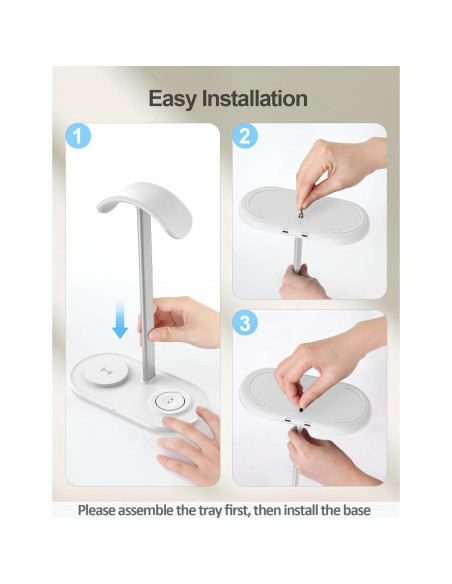 Easy Installation

1

2

3

Please assemble the tray first, then install the base