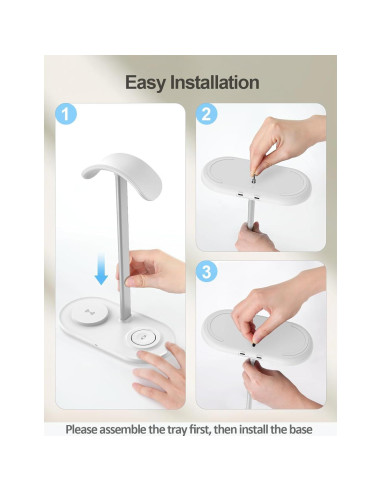 Easy Installation

1

2

3

Please assemble the tray first, then install the base