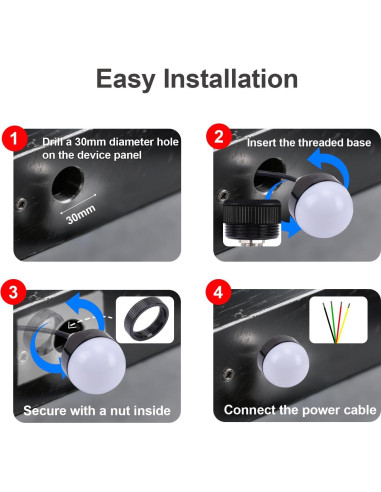 Easy Installation

1
Drill a 30mm diameter hole on the device panel

30mm

2
Insert the threaded base

3
Secure with a nut inside

4
Connect the power cable