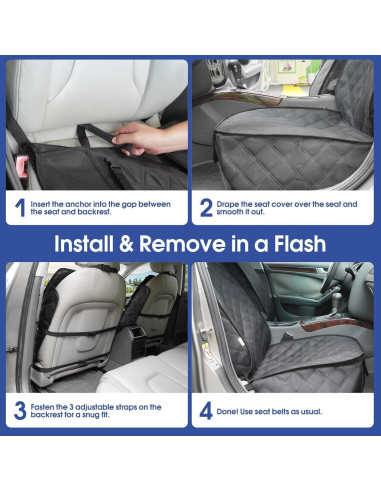 1 Insert the anchor into the gap between the seat and backrest.

2 Drape the seat cover over the seat and smooth it out.

Install & Remove in a Flash

3 Fasten the 3 adjustable straps on the backrest for a snug fit.

4 Done! Use seat belts as usual.