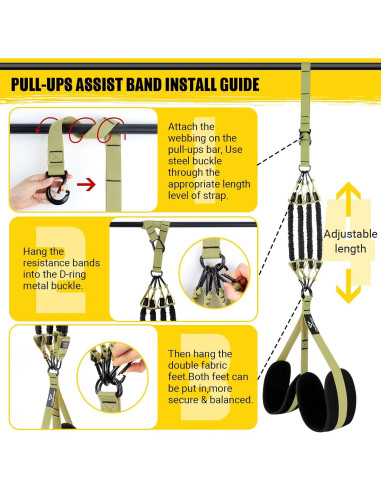 PULL-UPS ASSIST BAND INSTALL GUIDE

1

Attach the webbing on the pull-ups bar, Use steel buckle through the appropriate length level of strap.

2

Hang the resistance bands into the D-ring metal buckle.

3

Then hang the double fabric feet.Both feet can be put in,more secure & balanced.

Adjustable length