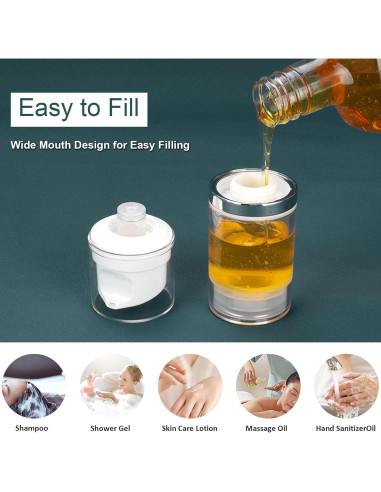 Easy to Fill

Wide Mouth Design for Easy Filling

Shampoo

Shower Gel

Skin Care Lotion

Massage Oil

Hand SanitizerOil