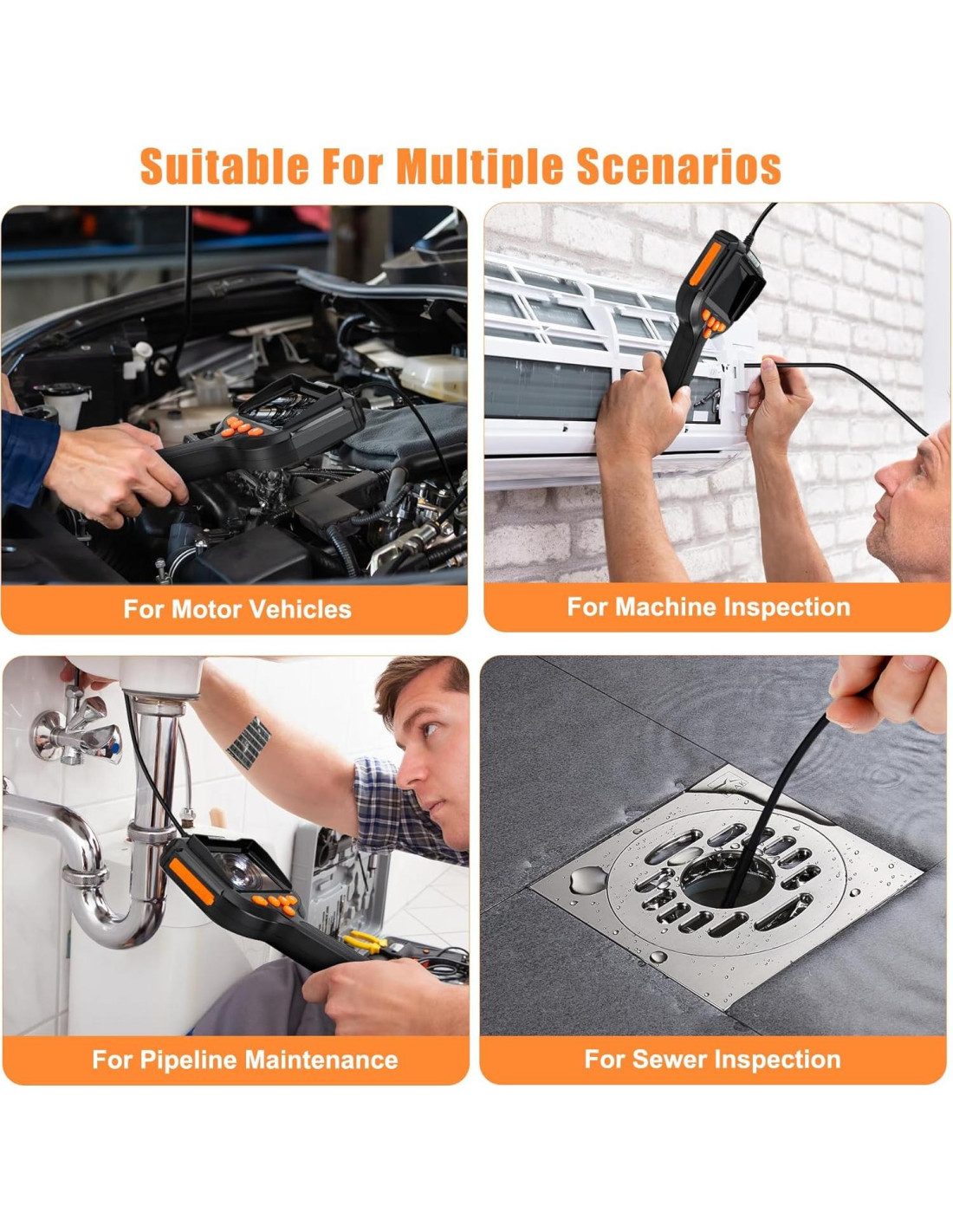 Suitable For Multiple Scenarios

For Motor Vehicles

For Machine Inspection

For Pipeline Maintenance

For Sewer Inspection