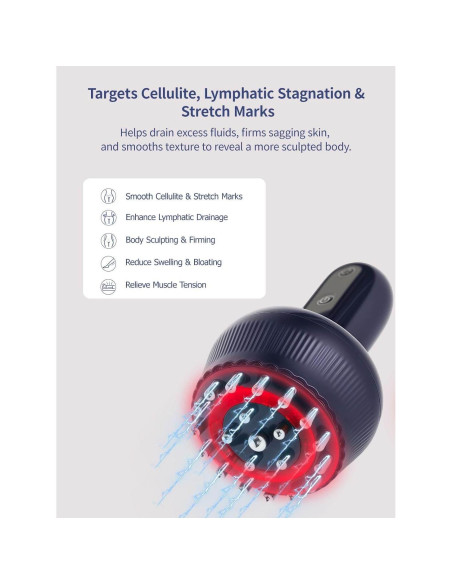 Targets Cellulite, Lymphatic Stagnation & Stretch Marks

Helps drain excess fluids, firms sagging skin, and smooths texture to reveal a more sculpted body.

Smooth Cellulite & Stretch Marks

Enhance Lymphatic Drainage

Body Sculpting & Firming

Reduce Swelling & Bloating

Relieve Muscle Tension