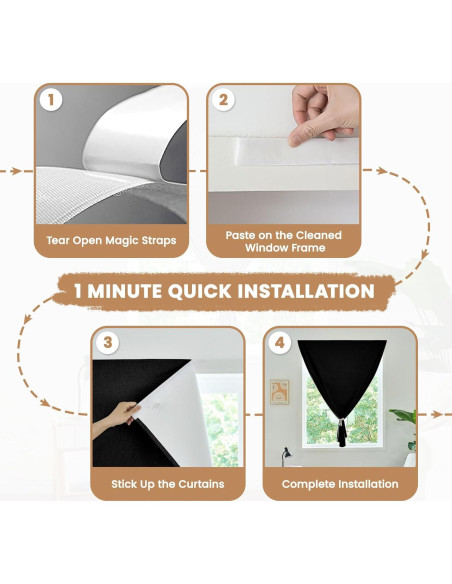 1

Tear Open Magic Straps

2

Paste on the Cleaned Window Frame

1 MINUTE QUICK INSTALLATION

3

Stick Up the Curtains

4

Complete Installation