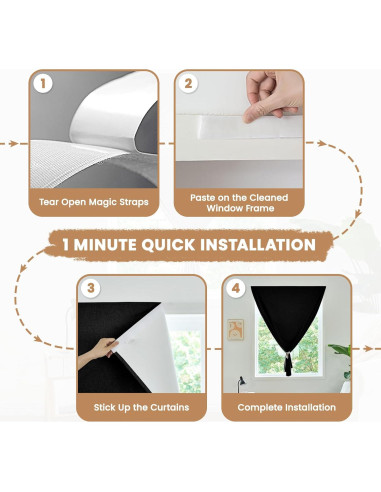 1
Tear Open Magic Straps

2
Paste on the Cleaned Window Frame

1 MINUTE QUICK INSTALLATION

3
Stick Up the Curtains

4
Complete Installation