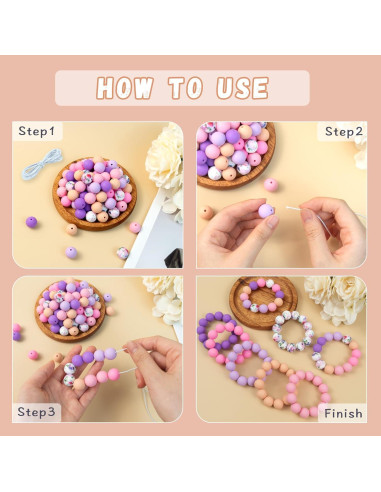 HOW TO USE

Step1

Step2

Step3

Finish