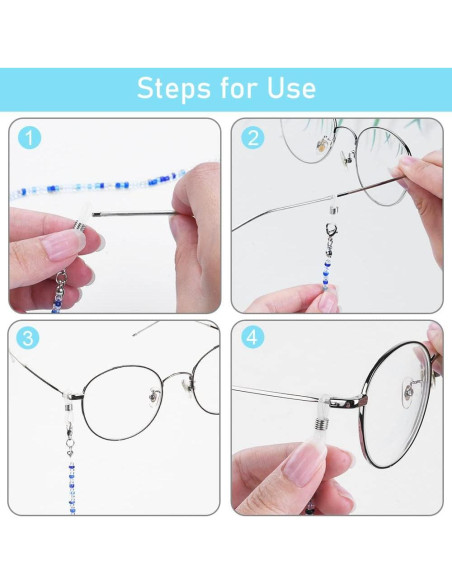 Steps for Use

1

2

3

4