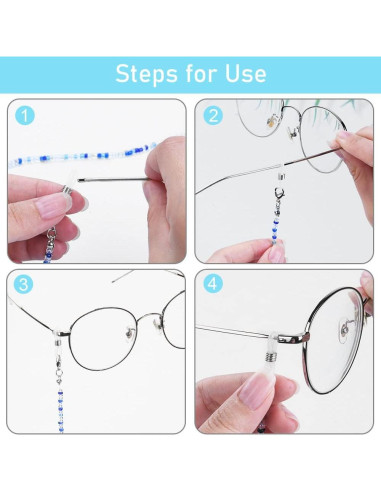 Steps for Use

1

2

3

4