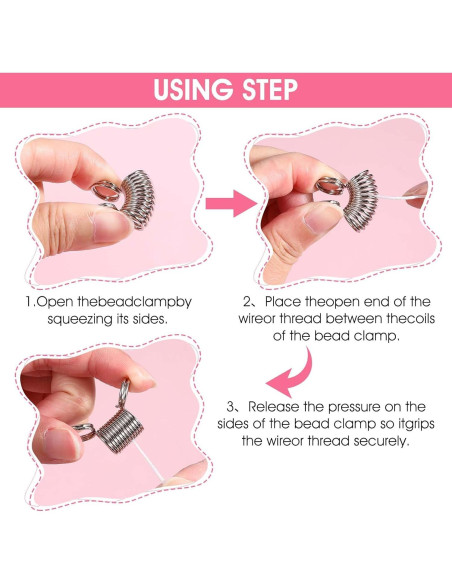 USING STEP

1.Open thebeadclampby squeezing its sides.

2、Place theopen end of the wireor thread between thecoils of the bead clamp.

3、Release the pressure on the sides of the bead clamp so itgrips the wireor thread securely.