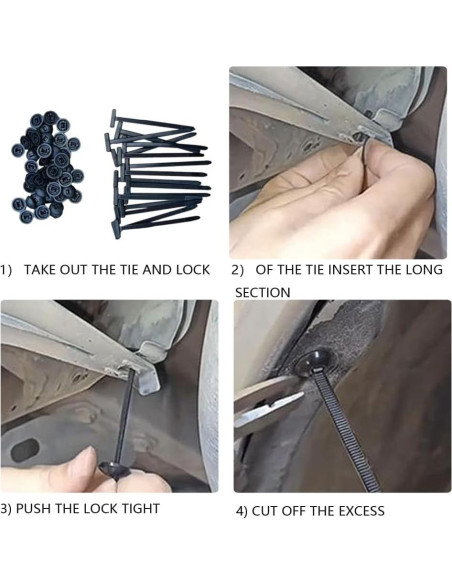 1) TAKE OUT THE TIE AND LOCK

2) OF THE TIE INSERT THE LONG SECTION

3) PUSH THE LOCK TIGHT

4) CUT OFF THE EXCESS