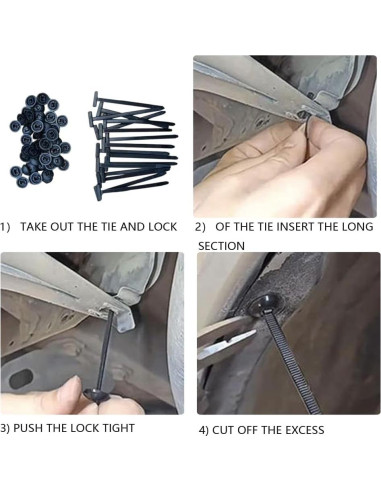 1) TAKE OUT THE TIE AND LOCK

2) OF THE TIE INSERT THE LONG SECTION

3) PUSH THE LOCK TIGHT

4) CUT OFF THE EXCESS