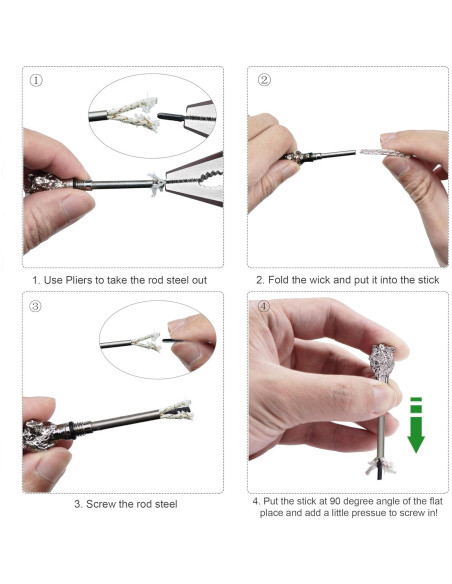 ①

1. Use Pliers to take the rod steel out

②

2. Fold the wick and put it into the stick

③

3. Screw the rod steel

④

4. Put the stick at 90 degree angle of the flat place and add a little pressue to screw in!