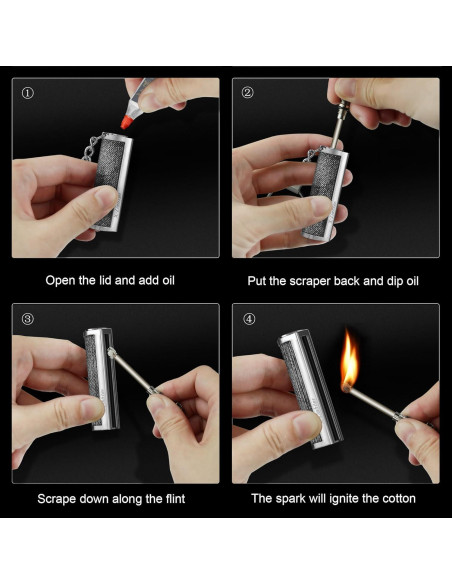 ①

Open the lid and add oil

②

Put the scraper back and dip oil

③

Scrape down along the flint

④

The spark will ignite the cotton