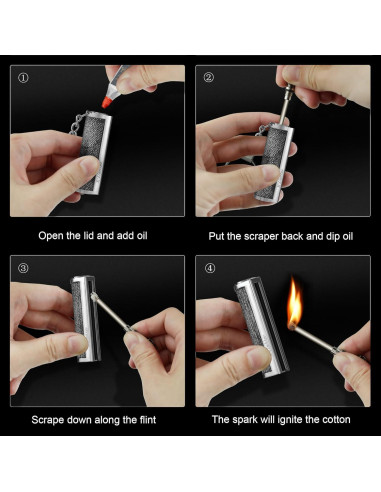 ①

Open the lid and add oil

②

Put the scraper back and dip oil

③

Scrape down along the flint

④

The spark will ignite the cotton