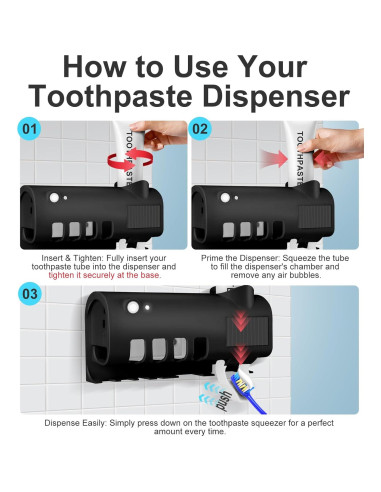 How to Use Your Toothpaste Dispenser

01

TOOTHPASTE

Insert & Tighten: Fully insert your toothpaste tube into the dispenser and tighten it securely at the base.

02

TOOTHPASTE

Prime the Dispenser: Squeeze the tube to fill the dispenser's chamber and remove any air bubbles.

03

push

Dispense Easily: Simply press down on the toothpaste squeezer for a perfect amount every time.