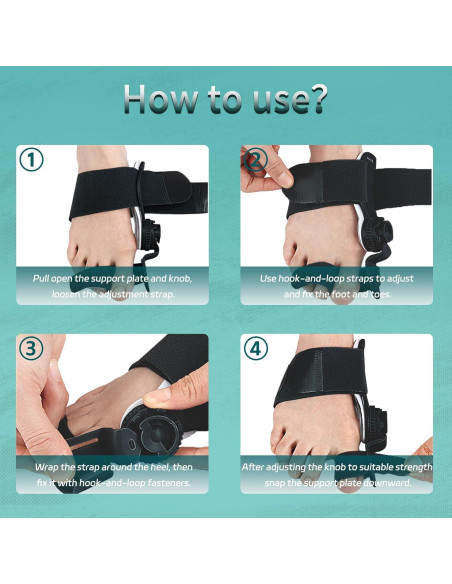 How to use?

①

Pull open the support plate and knob, loosen the adjustment strap.

②

Use hook-and-loop straps to adjust and fix the foot and toes.

③

Wrap the strap around the heel, then fix it with hook-and-loop fasteners.

④

After adjusting the knob to suitable strength snap the support plate downward.