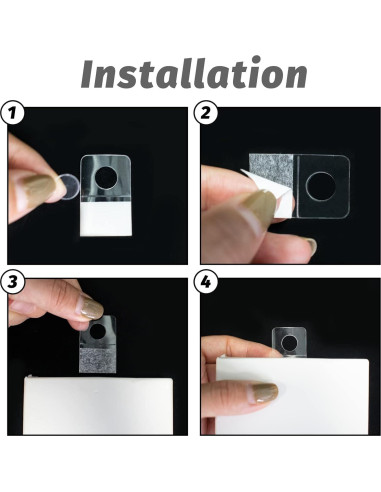 Installation

1

2

3

4