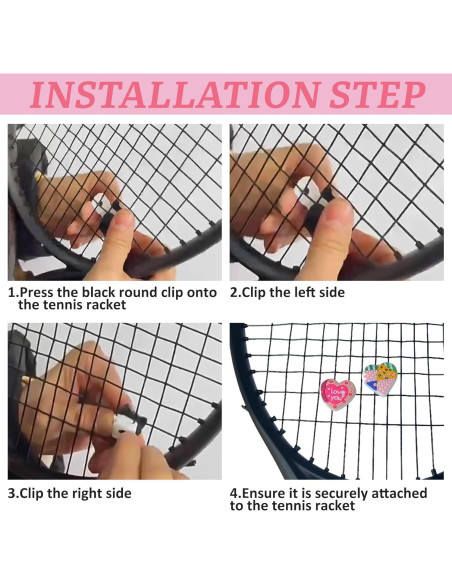 INSTALLATION STEP

1.Press the black round clip onto the tennis racket

2.Clip the left side

3.Clip the right side

I love you

4.Ensure it is securely attached to the tennis racket