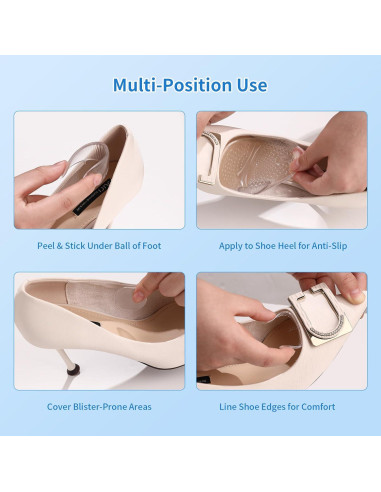 Multi-Position Use

Peel & Stick Under Ball of Foot

Apply to Shoe Heel for Anti-Slip

Cover Blister-Prone Areas

Line Shoe Edges for Comfort