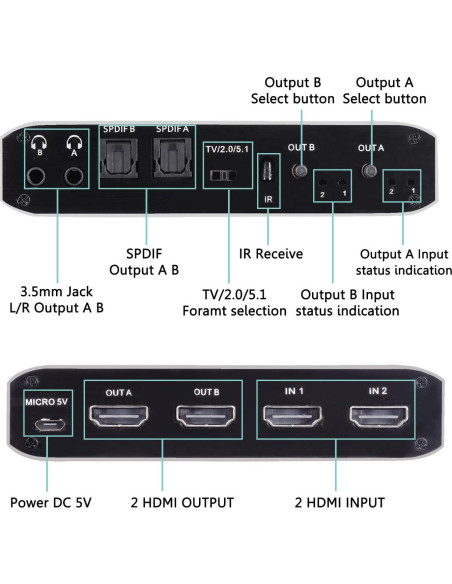 Output B Select button

Output A Select button

B A

SPDIF B SPDIF A

TV/2.0/5.1

IR

OUT B

2 1

OUT A

2 1

SPDIF Output A B

IR Receive

Output A Input status indication

3.5mm Jack L/R Output A B

TV/2.0/5.1 Foramt selection

Output B Input status indication

MICRO 5V

OUT A OUT B

IN 1 IN 2

Power DC 5V

2 HDMI OUTPUT

2 HDMI INPUT