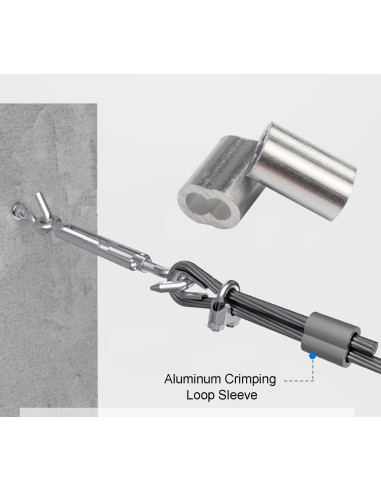 Aluminum Crimping
Loop Sleeve