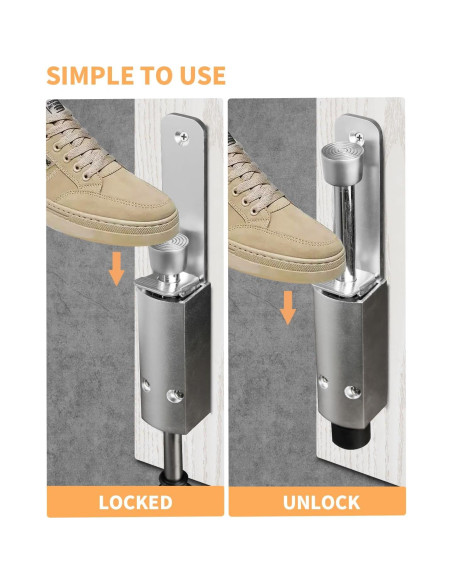 SIMPLE TO USE

LOCKED

UNLOCK