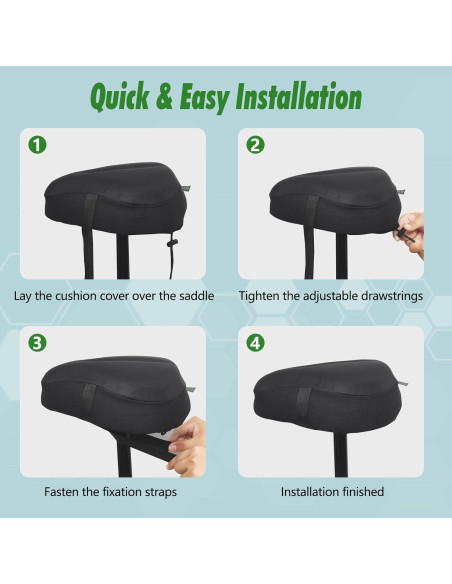 Quick & Easy Installation

1

Lay the cushion cover over the saddle

2

Tighten the adjustable drawstrings

3

Fasten the fixation straps

4

Installation finished