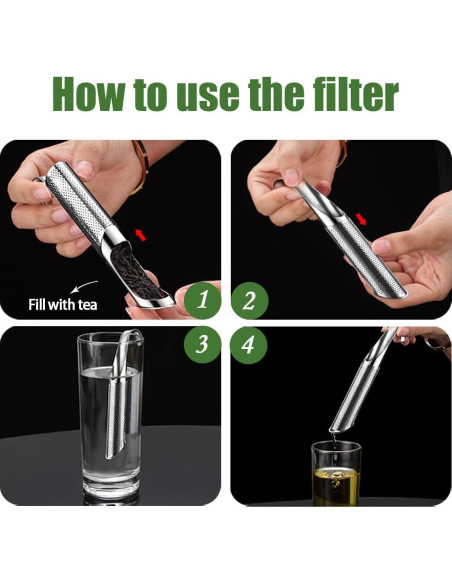 How to use the filter

Fill with tea

1

2

3

4