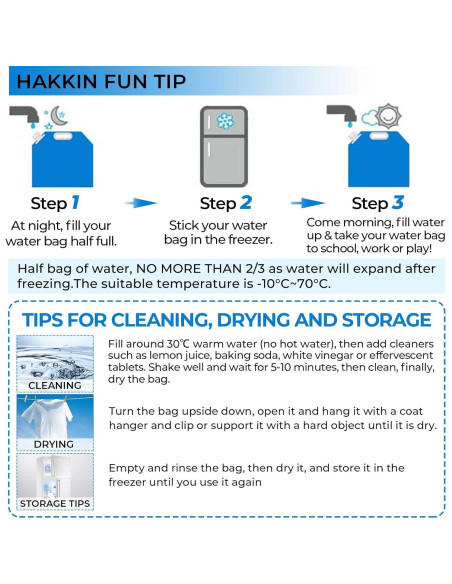 HAKKIN FUN TIP

Step 1
At night, fill your water bag half full.

Step 2
Stick your water bag in the freezer.

Step 3
Come morning, fill water up & take your water bag to school, work or play!

Half bag of water, NO MORE THAN 2/3 as water will expand after freezing.The suitable temperature is -10°C~70°C.

TIPS FOR CLEANING, DRYING AND STORAGE

CLEANING
Fill around 30℃ warm water (no hot water), then add cleaners such as lemon juice, baking soda, white vinegar or effervescent tablets. Shake well and wait for 5-10 minutes, then clean, finally, dry the bag.

DRYING
Turn the bag upside down, open it and hang it with a coat hanger and clip or support it with a hard object until it is dry.

STORAGE TIPS
Empty and rinse the bag, then dry it, and store it in the freezer until you use it again