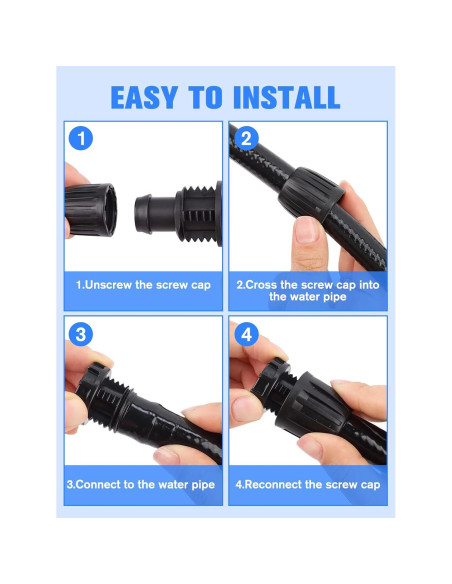 EASY TO INSTALL

1

1.Unscrew the screw cap

2

2.Cross the screw cap into the water pipe

3

3.Connect to the water pipe

4

4.Reconnect the screw cap