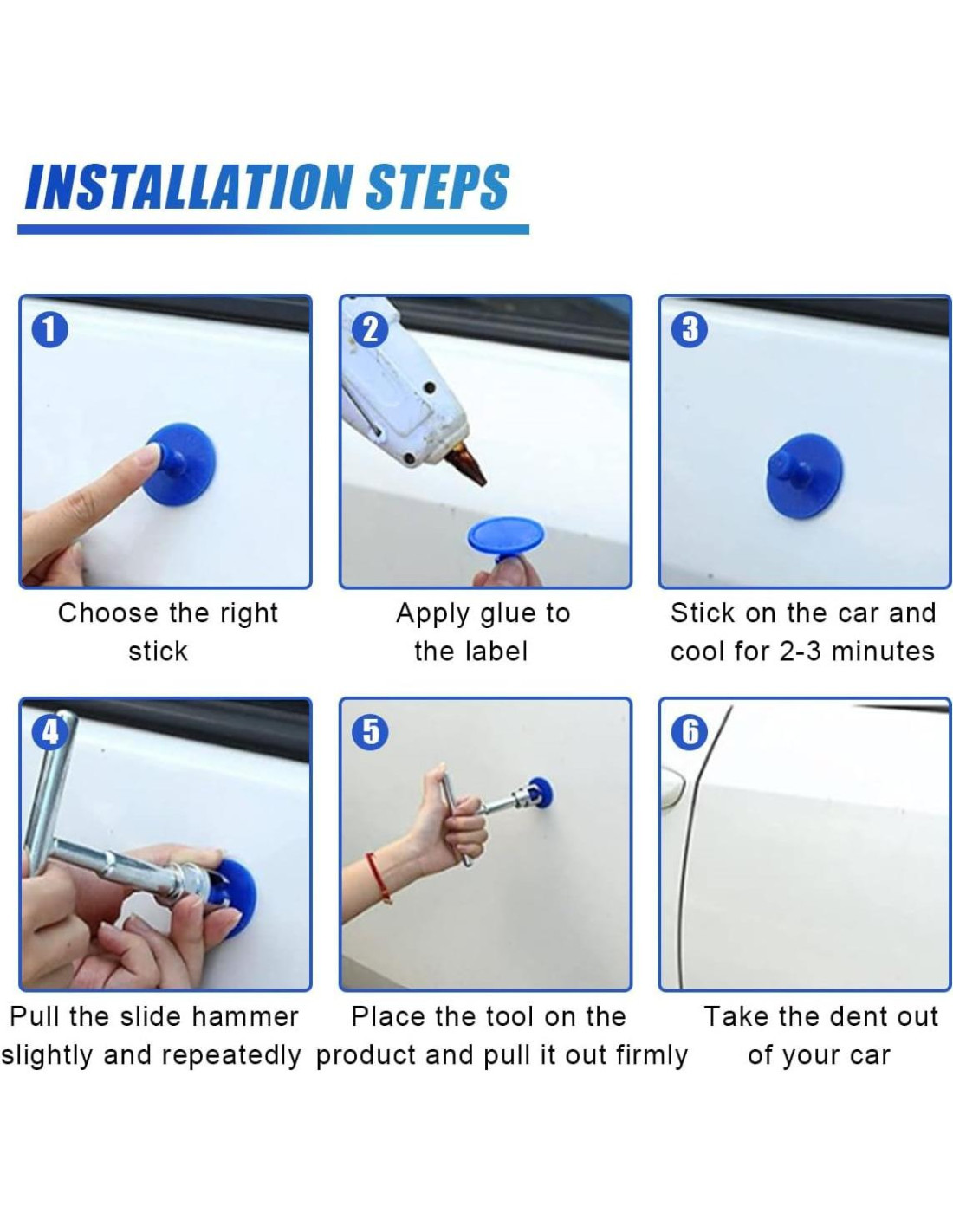 INSTALLATION STEPS

1
Choose the right stick

2
Apply glue to the label

3
Stick on the car and cool for 2-3 minutes

4
Pull the slide hammer slightly and repeatedly

5
Place the tool on the product and pull it out firmly

6
Take the dent out of your car