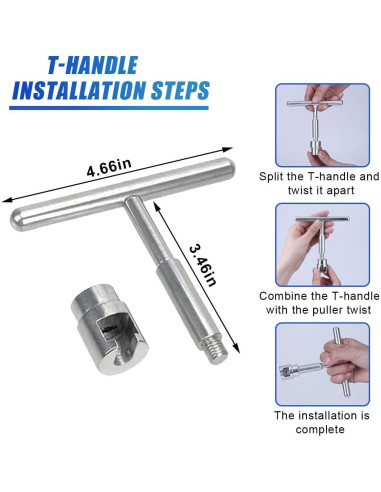 T-HANDLE
INSTALLATION STEPS

4.66in

3.46in

Split the T-handle and twist it apart

Combine the T-handle with the puller twist

The installation is complete