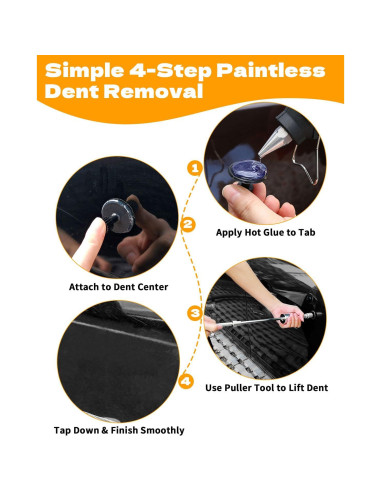 Simple 4-Step Paintless Dent Removal

1

Apply Hot Glue to Tab

2

Attach to Dent Center

3

Use Puller Tool to Lift Dent

4

Tap Down & Finish Smoothly