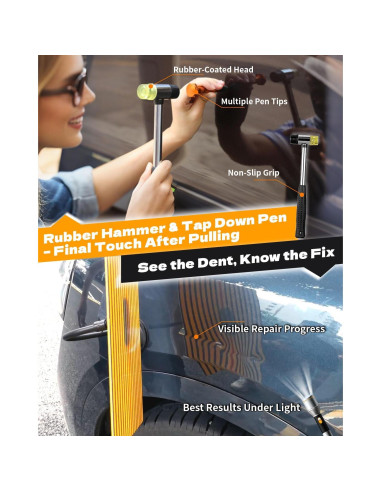 Rubber-Coated Head

Multiple Pen Tips

Non-Slip Grip

Rubber Hammer & Tap Down Pen - Final Touch After Pulling

See the Dent, Know the Fix

Visible Repair Progress

Best Results Under Light