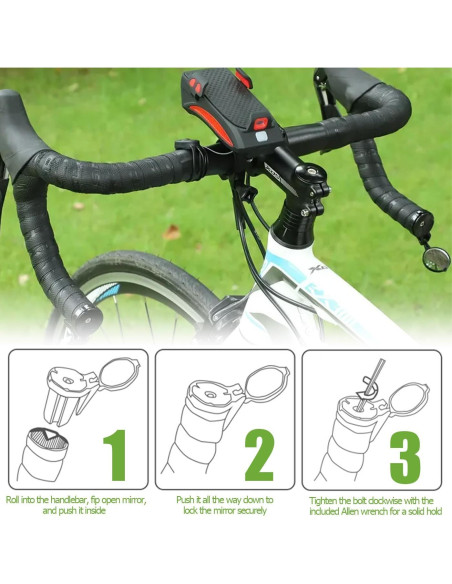 1

Roll into the handlebar, fip open mirror, and push it inside

2

Push it all the way down to lock the mirror securely

3

Tighten the bolt clockwise with the included Allen wrench for a solid hold