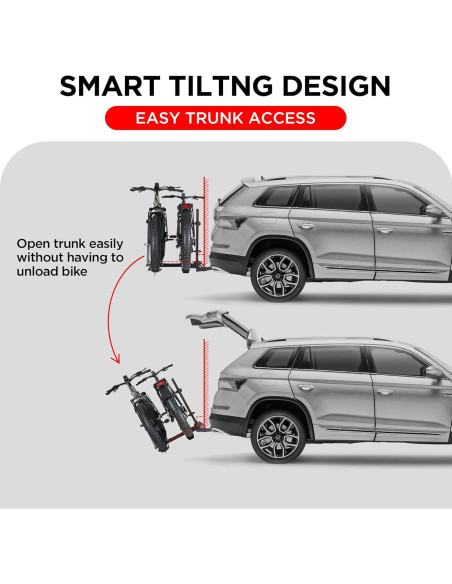 SMART TILTNG DESIGN

EASY TRUNK ACCESS

Open trunk easily without having to unload bike