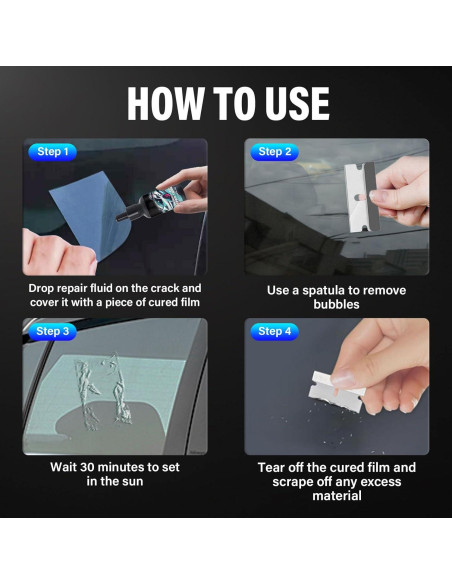 HOW TO USE

Step 1

Drop repair fluid on the crack and cover it with a piece of cured film

Step 2

Use a spatula to remove bubbles

Step 3

Wait 30 minutes to set in the sun

Step 4

Tear off the cured film and scrape off any excess material