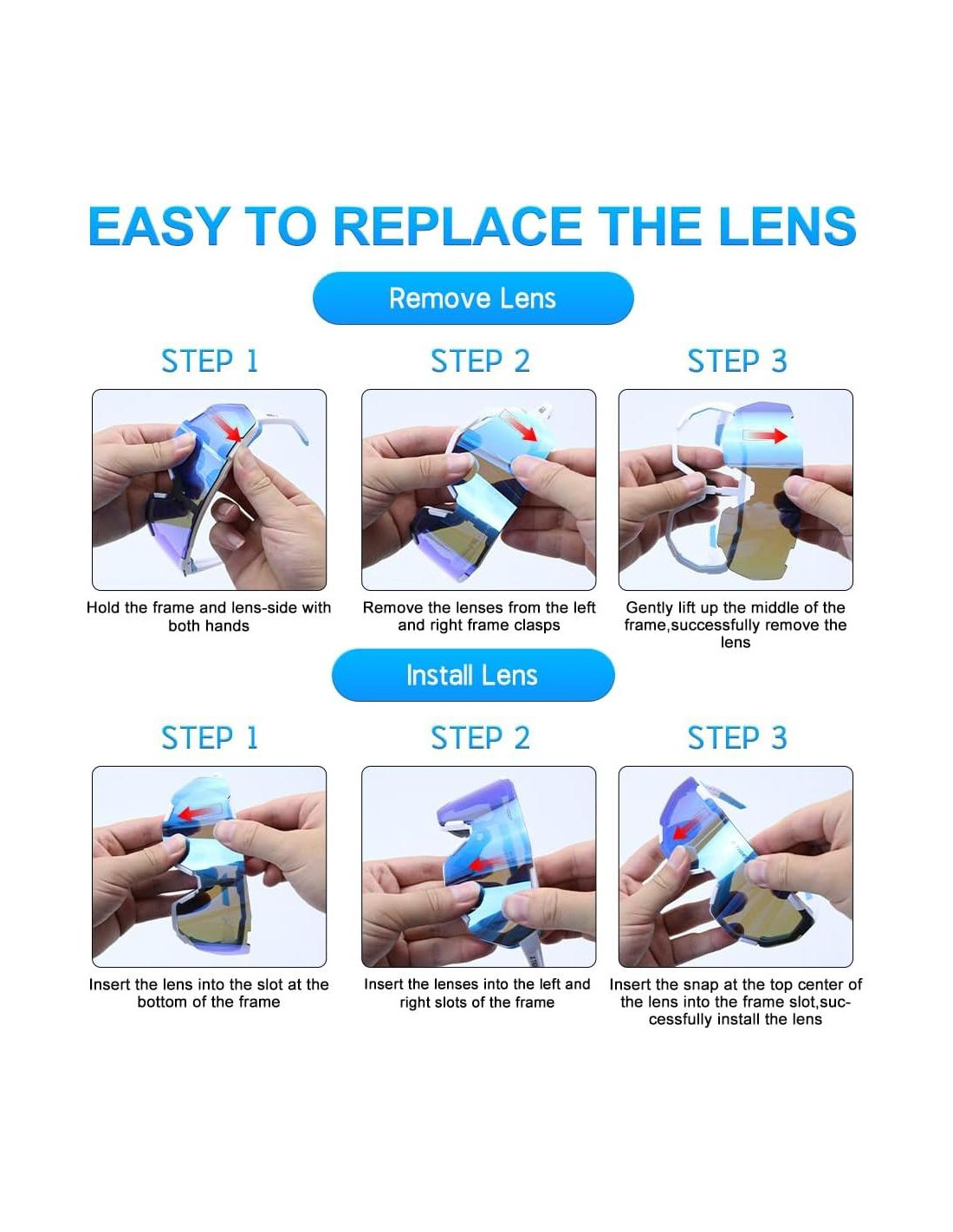 EASY TO REPLACE THE LENS

Remove Lens

STEP 1

Hold the frame and lens-side with both hands

STEP 2

Remove the lenses from the left and right frame clasps

STEP 3

Gently lift up the middle of the frame,successfully remove the lens

Install Lens

STEP 1

Insert the lens into the slot at the bottom of the frame

STEP 2

Insert the lenses into the left and right slots of the frame

STEP 3

Insert the snap at the top center of the lens into the frame slot,successfully install the lens