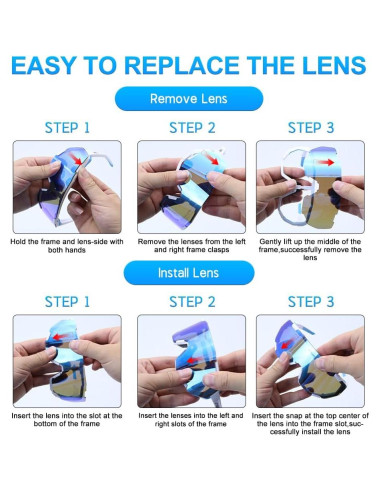 EASY TO REPLACE THE LENS

Remove Lens

STEP 1

Hold the frame and lens-side with both hands

STEP 2

Remove the lenses from the left and right frame clasps

STEP 3

Gently lift up the middle of the frame,successfully remove the lens

Install Lens

STEP 1

Insert the lens into the slot at the bottom of the frame

STEP 2

Insert the lenses into the left and right slots of the frame

STEP 3

Insert the snap at the top center of the lens into the frame slot,successfully install the lens